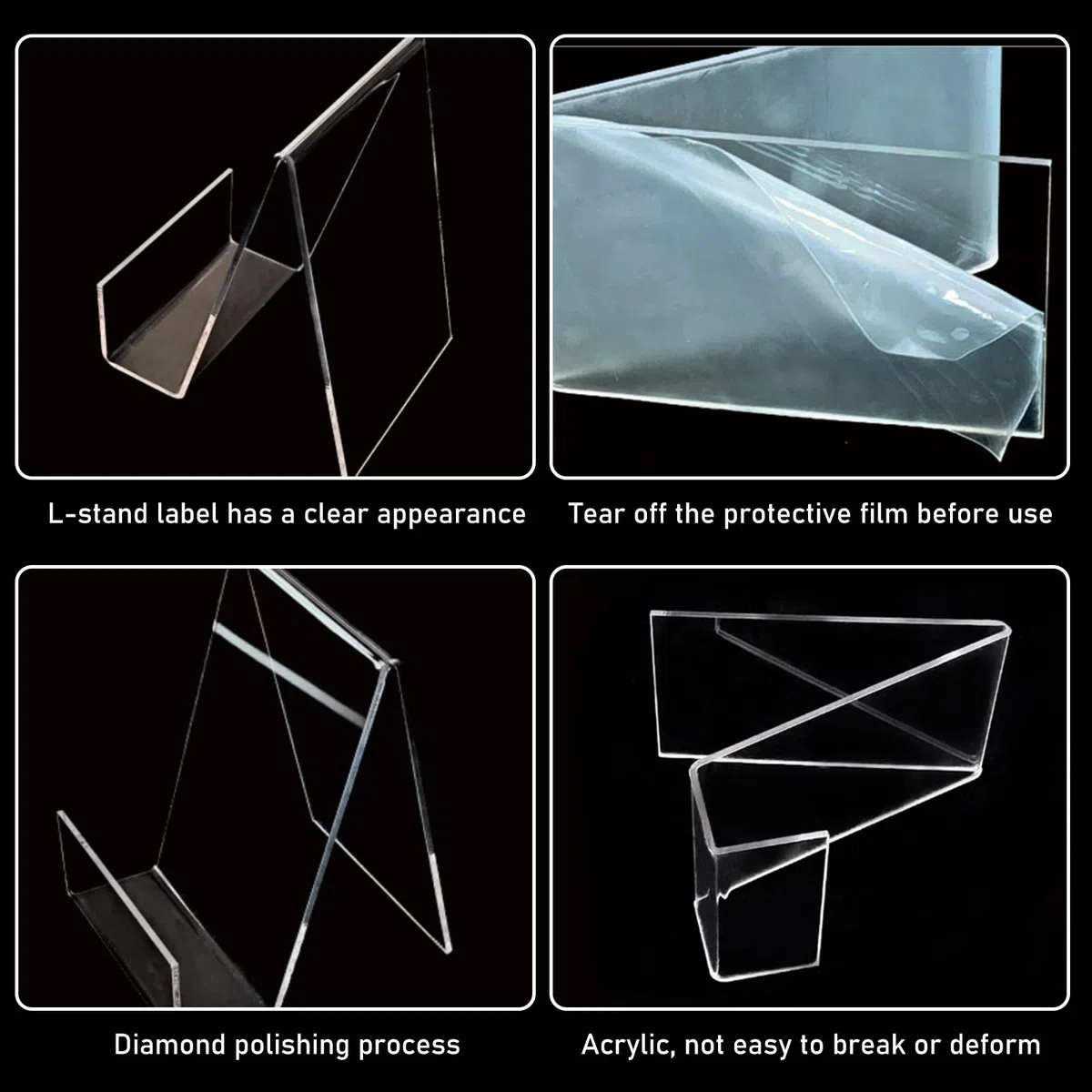 L-stand label has a clear appearance

Tear off the protective film before use

Diamond polishing process

Acrylic, not easy to break or deform