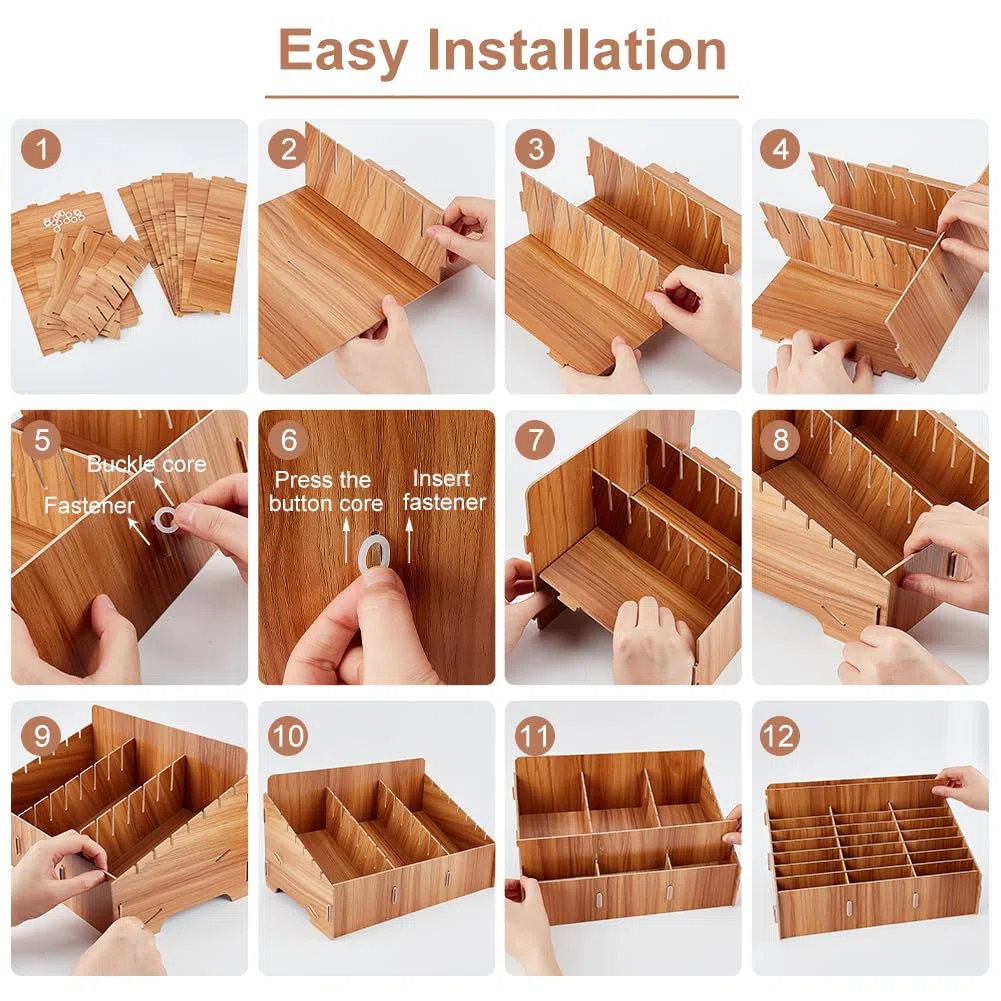 Easy Installation

1

2

3

4

5
Buckle core
Fastener

6
Press the button core
Insert fastener

7

8

9

10

11

12