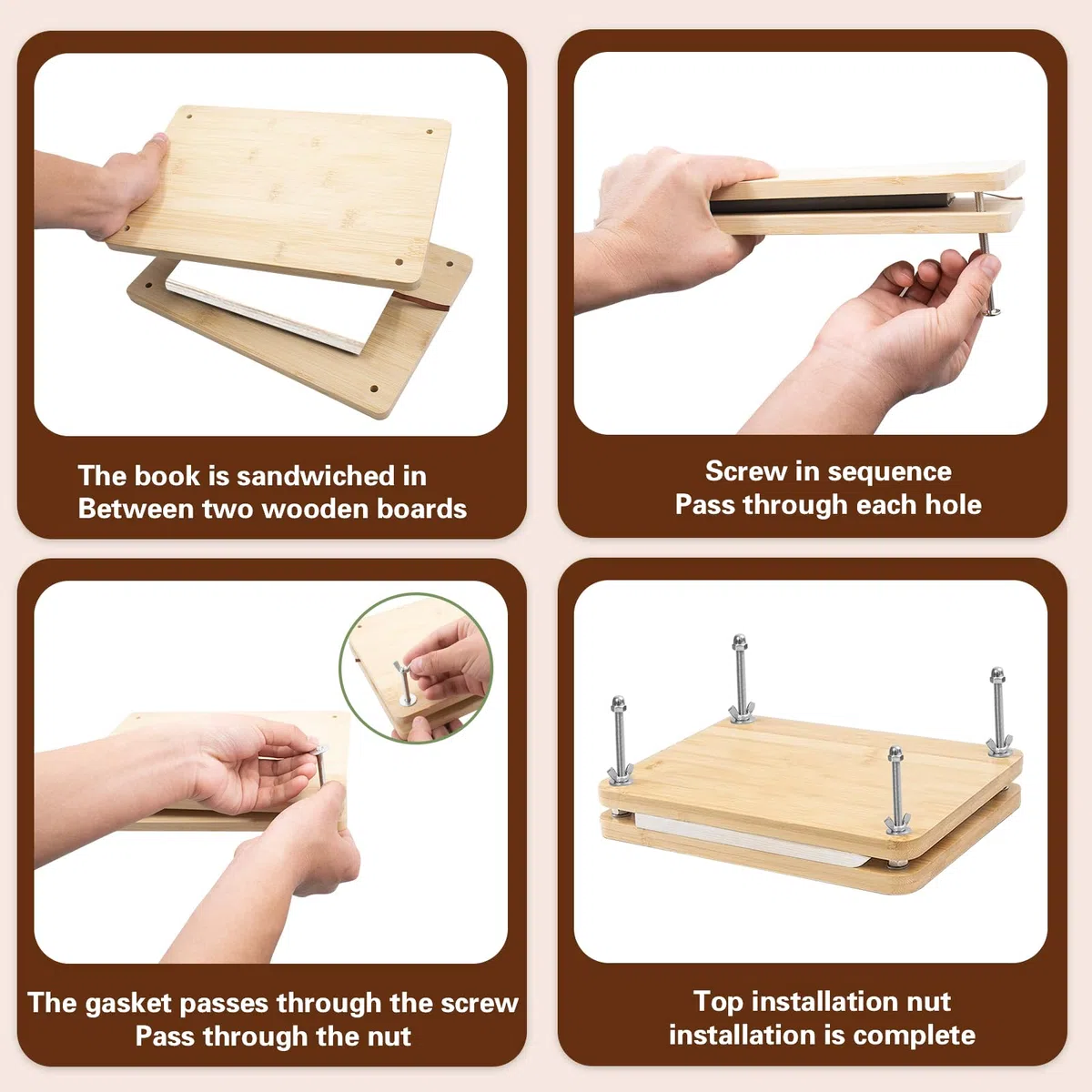 The book is sandwiched in Between two wooden boards

Screw in sequence
Pass through each hole

The gasket passes through the screw
Pass through the nut

Top installation nut
installation is complete