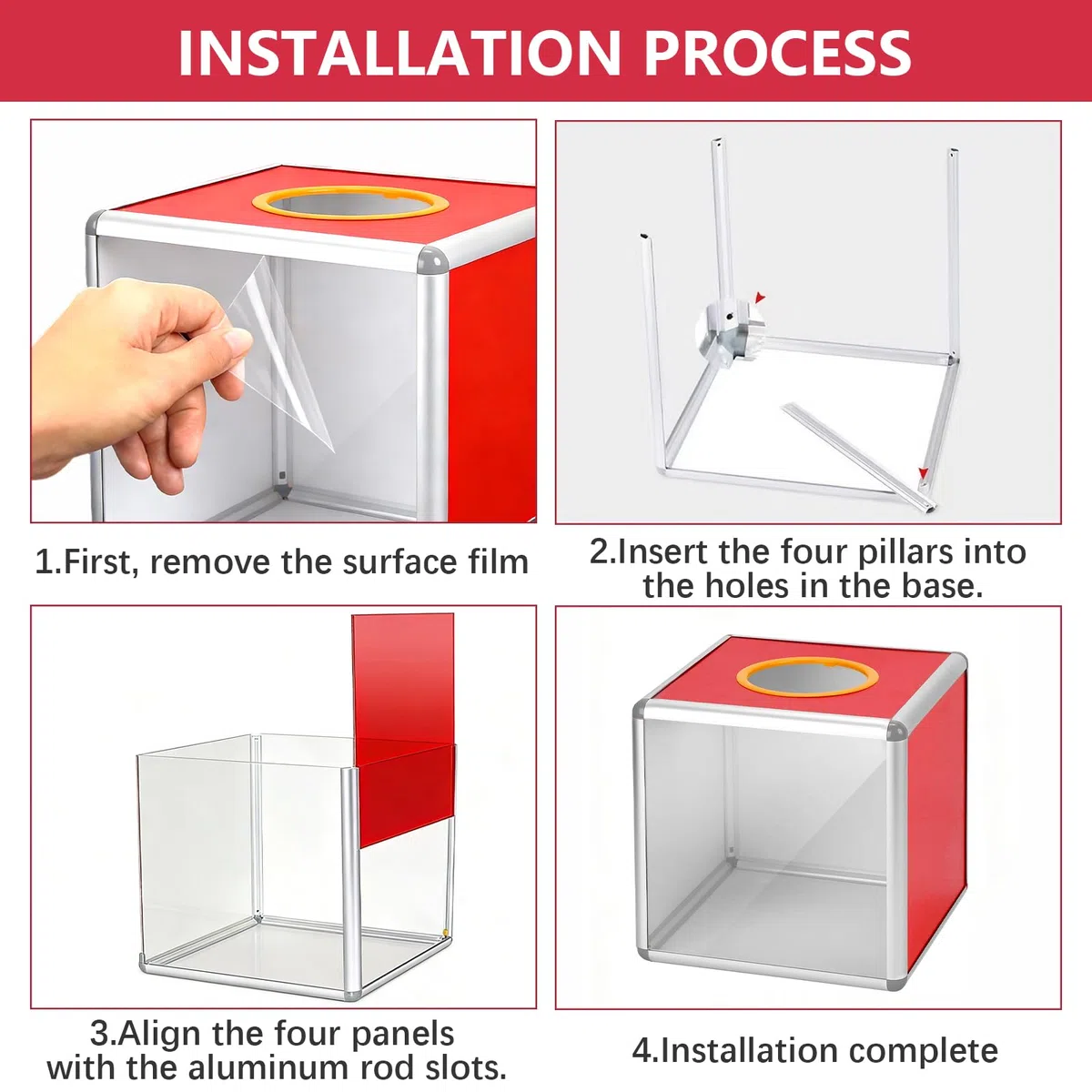 INSTALLATION PROCESS

1.First, remove the surface film

2.Insert the four pillars into the holes in the base.

3.Align the four panels with the aluminum rod slots.

4.Installation complete